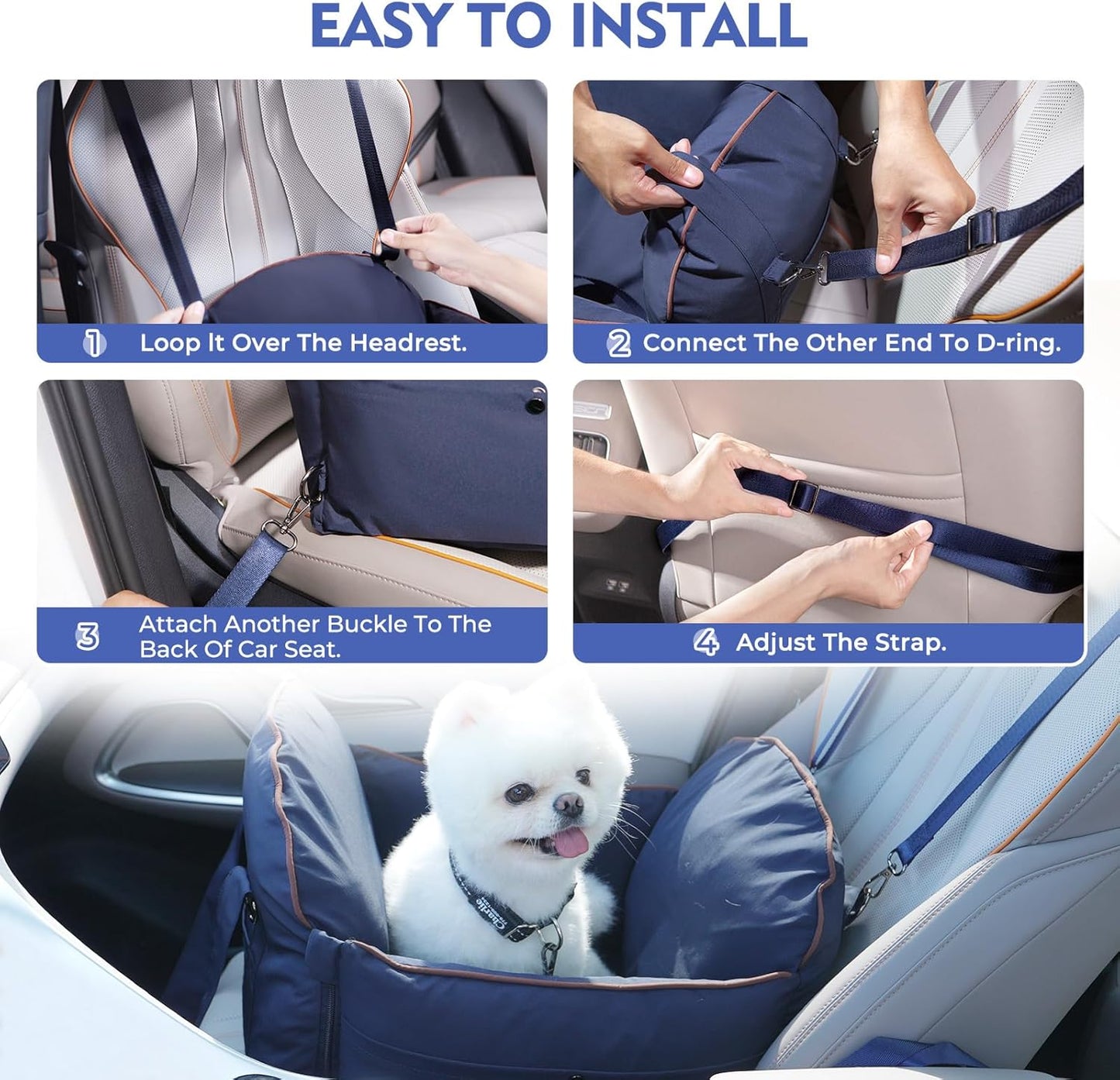 EASY TO INSTALL

1 Loop It Over The Headrest.

2 Connect The Other End To D-ring.

3 Attach Another Buckle To The Back Of Car Seat.

4 Adjust The Strap.

Charlie